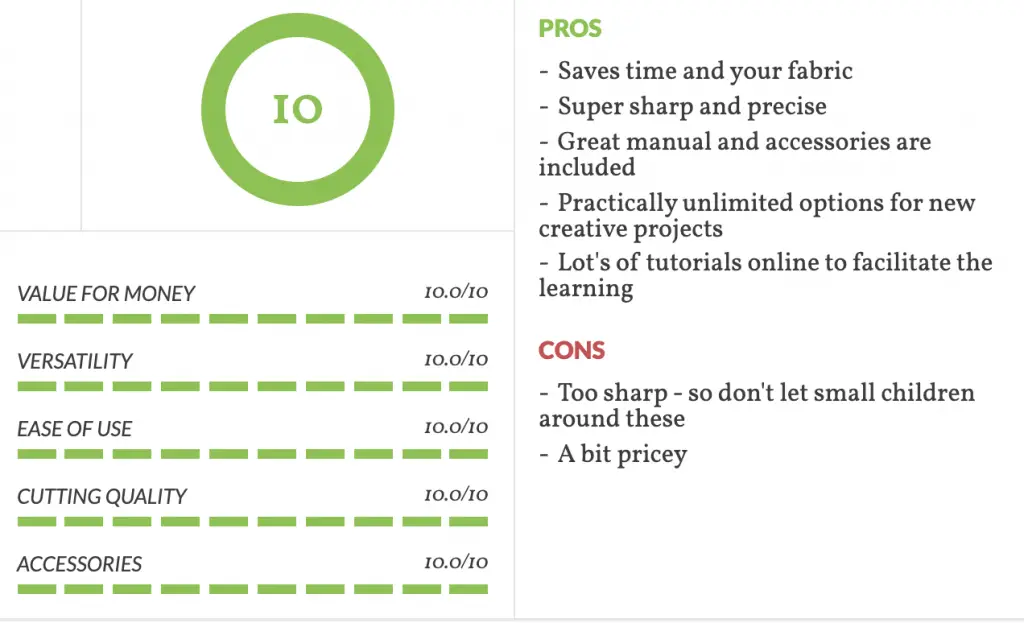 10

VALUE FOR MONEY 10.0/10

VERSATILITY 10.0/10

EASE OF USE 10.0/10

CUTTING QUALITY 10.0/10

ACCESSORIES 10.0/10

PROS

- Saves time and your fabric

- Super sharp and precise

- Great manual and accessories are included

- Practically unlimited options for new creative projects

- Lot's of tutorials online to facilitate the learning

CONS

- Too sharp - so don't let small children around these

- A bit pricey