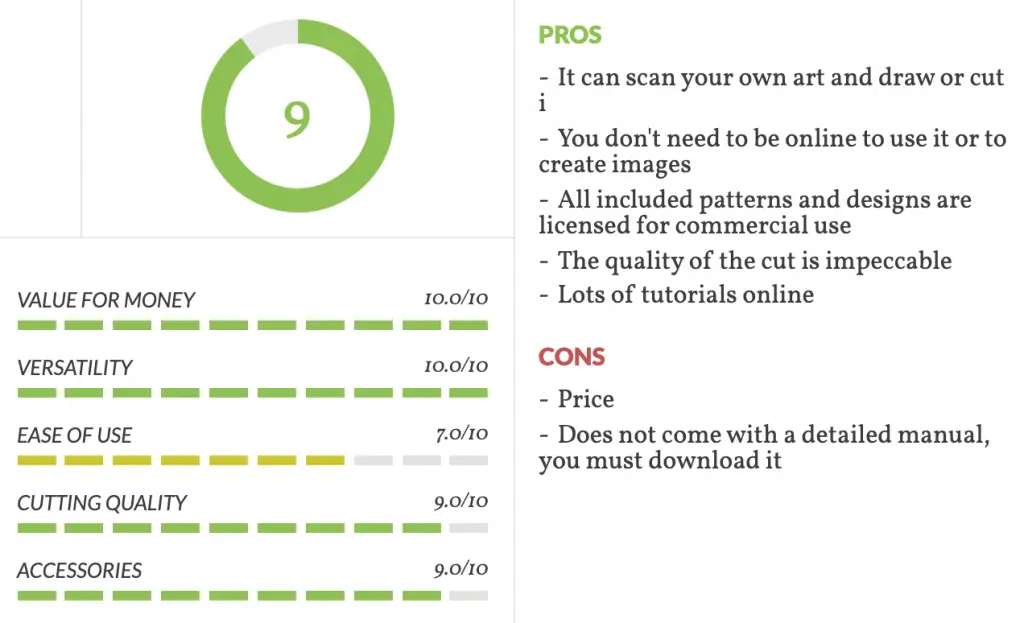 9

VALUE FOR MONEY 10.0/10

VERSATILITY 10.0/10

EASE OF USE 7.0/10

CUTTING QUALITY 9.0/10

ACCESSORIES 9.0/10

PROS

- It can scan your own art and draw or cut i

- You don't need to be online to use it or to create images

- All included patterns and designs are licensed for commercial use

- The quality of the cut is impeccable

- Lots of tutorials online

CONS

- Price

- Does not come with a detailed manual, you must download it