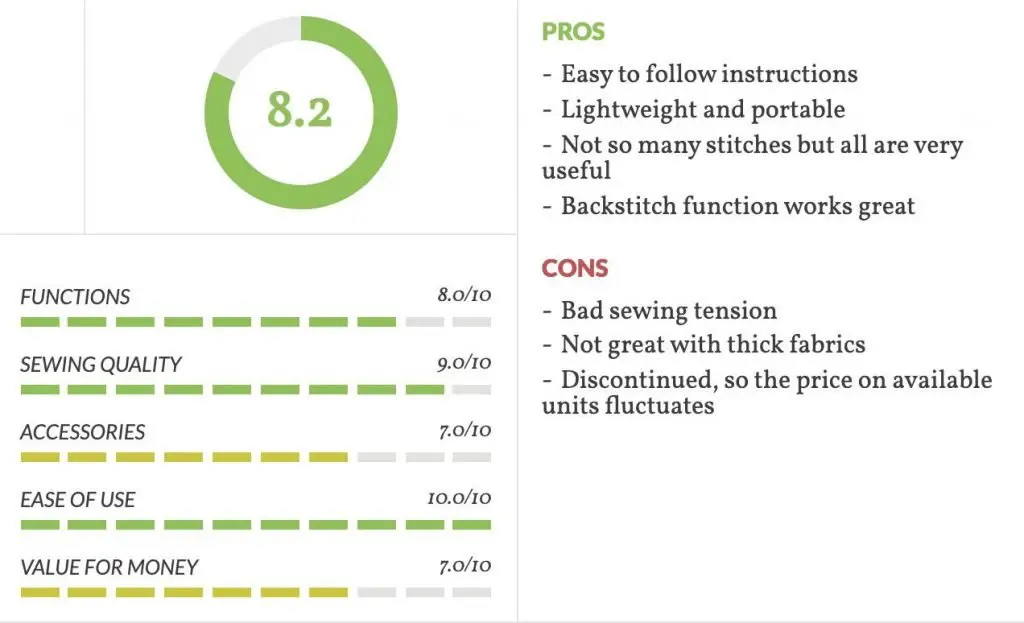 8.2

FUNCTIONS 8.0/10

SEWING QUALITY 9.0/10

ACCESSORIES 7.0/10

EASE OF USE 10.0/10

VALUE FOR MONEY 7.0/10

PROS

- Easy to follow instructions
- Lightweight and portable
- Not so many stitches but all are very useful
- Backstitch function works great

CONS

- Bad sewing tension
- Not great with thick fabrics
- Discontinued, so the price on available units fluctuates