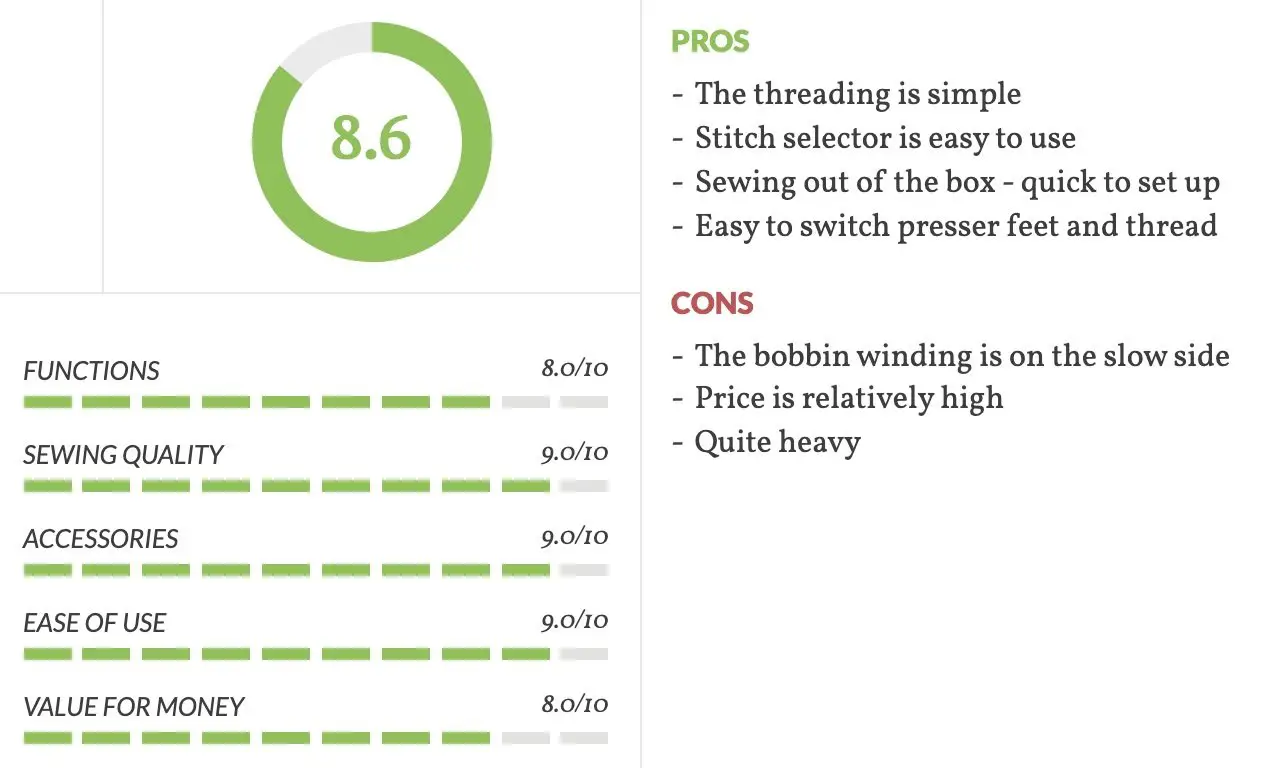 8.6

FUNCTIONS 8.0/10

SEWING QUALITY 9.0/10

ACCESSORIES 9.0/10

EASE OF USE 9.0/10

VALUE FOR MONEY 8.0/10

PROS

- The threading is simple
- Stitch selector is easy to use
- Sewing out of the box - quick to set up
- Easy to switch presser feet and thread

CONS

- The bobbin winding is on the slow side
- Price is relatively high
- Quite heavy