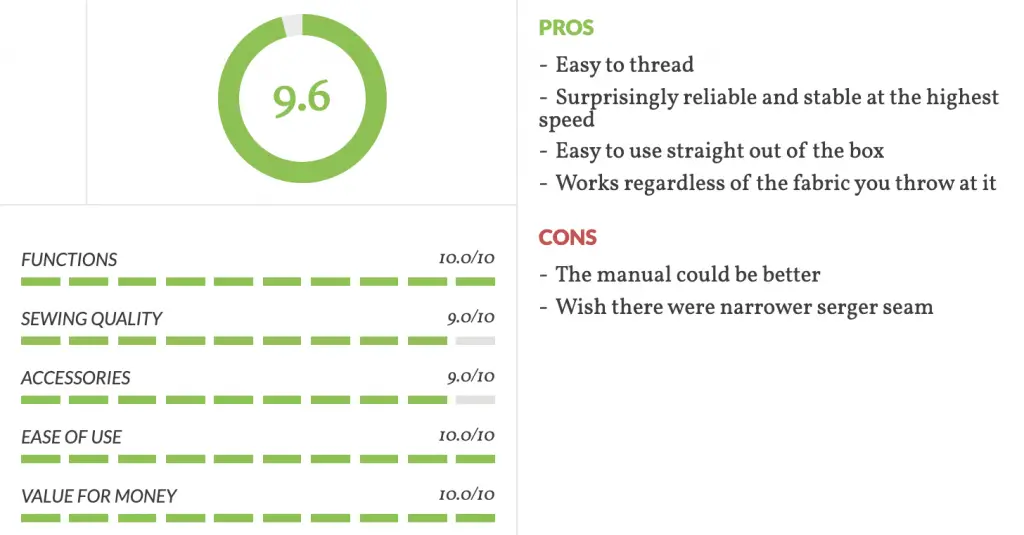 9.6

FUNCTIONS 10.0/10

SEWING QUALITY 9.0/10

ACCESSORIES 9.0/10

EASE OF USE 10.0/10

VALUE FOR MONEY 10.0/10

PROS

- Easy to thread
- Surprisingly reliable and stable at the highest speed
- Easy to use straight out of the box
- Works regardless of the fabric you throw at it

CONS

- The manual could be better
- Wish there were narrower serger seam