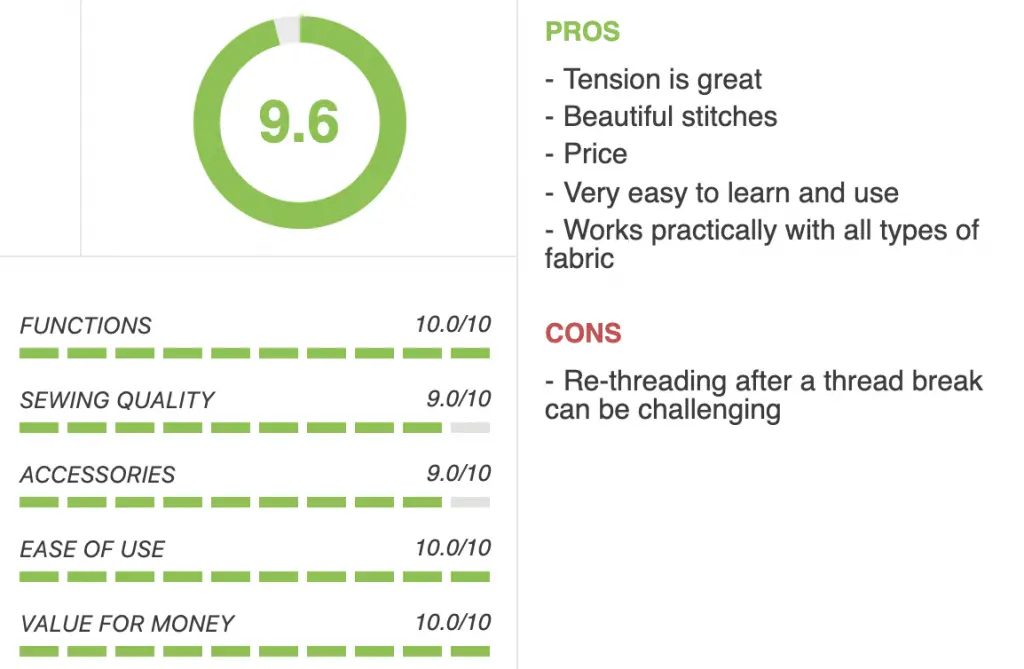 9.6

FUNCTIONS 10.0/10

SEWING QUALITY 9.0/10

ACCESSORIES 9.0/10

EASE OF USE 10.0/10

VALUE FOR MONEY 10.0/10

PROS

- Tension is great
- Beautiful stitches
- Price
- Very easy to learn and use
- Works practically with all types of fabric

CONS

- Re-threading after a thread break can be challenging