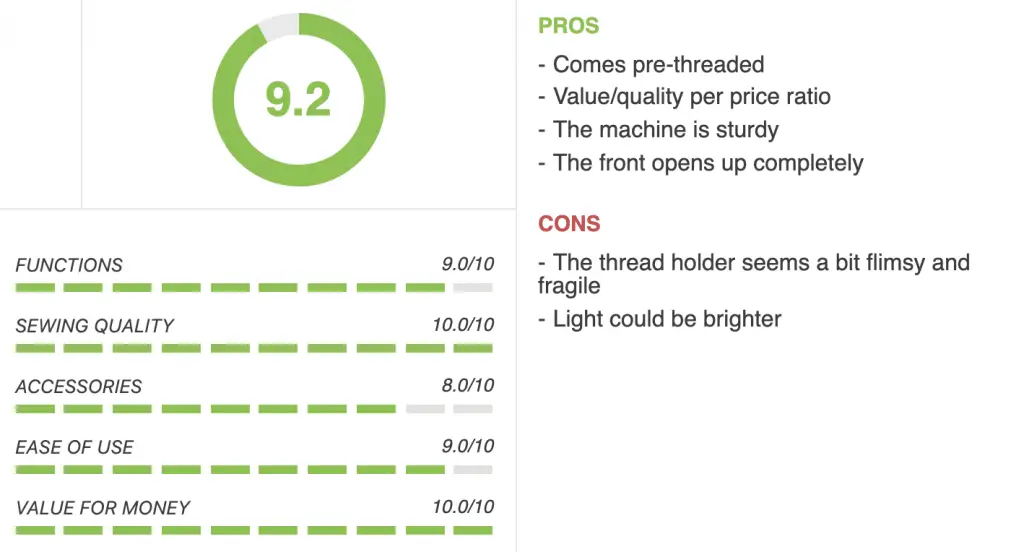 9.2

FUNCTIONS 9.0/10

SEWING QUALITY 10.0/10

ACCESSORIES 8.0/10

EASE OF USE 9.0/10

VALUE FOR MONEY 10.0/10

PROS

- Comes pre-threaded
- Value/quality per price ratio
- The machine is sturdy
- The front opens up completely

CONS

- The thread holder seems a bit flimsy and fragile
- Light could be brighter