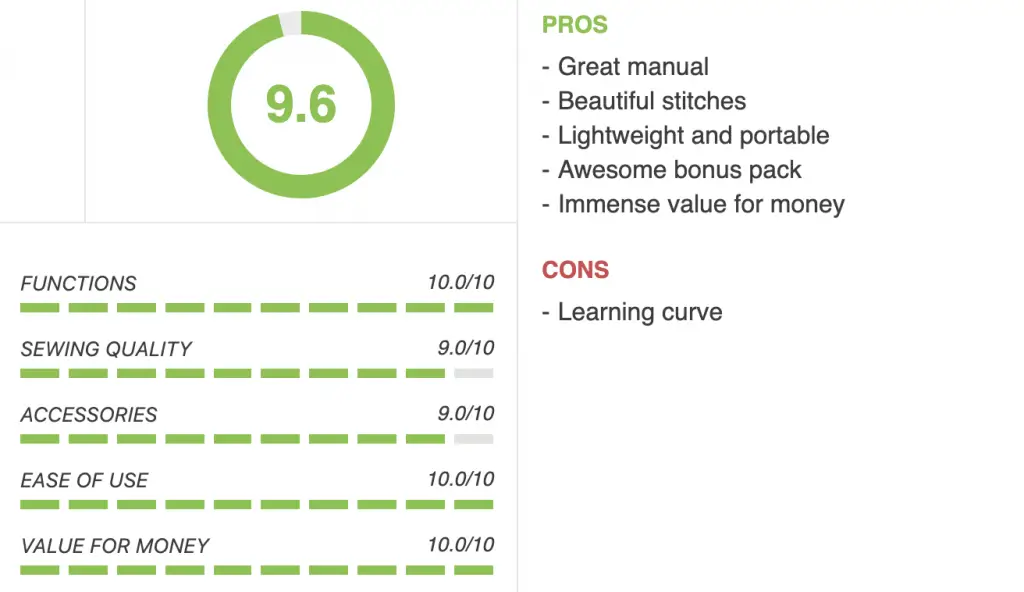 9.6

FUNCTIONS 10.0/10

SEWING QUALITY 9.0/10

ACCESSORIES 9.0/10

EASE OF USE 10.0/10

VALUE FOR MONEY 10.0/10

PROS

- Great manual
- Beautiful stitches
- Lightweight and portable
- Awesome bonus pack
- Immense value for money

CONS

- Learning curve