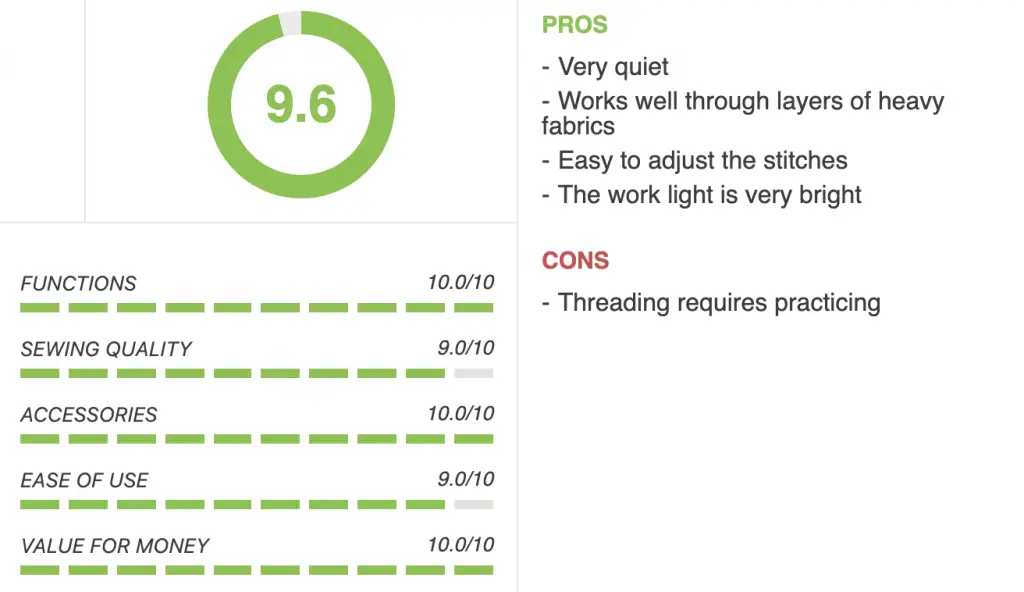 9.6

FUNCTIONS 10.0/10

SEWING QUALITY 9.0/10

ACCESSORIES 10.0/10

EASE OF USE 9.0/10

VALUE FOR MONEY 10.0/10

PROS

- Very quiet

- Works well through layers of heavy fabrics

- Easy to adjust the stitches

- The work light is very bright

CONS

- Threading requires practicing