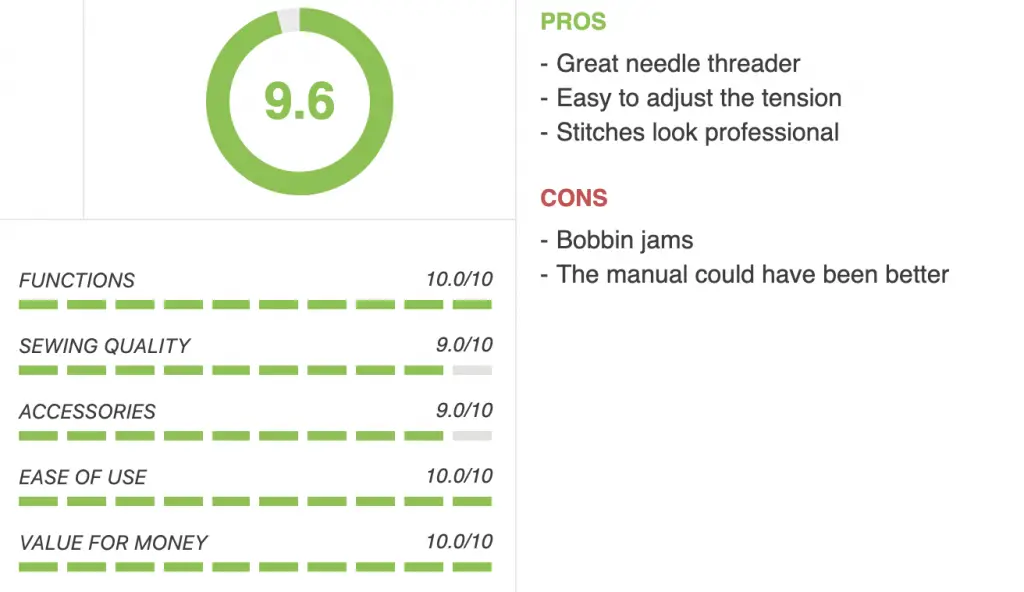 9.6

FUNCTIONS 10.0/10

SEWING QUALITY 9.0/10

ACCESSORIES 9.0/10

EASE OF USE 10.0/10

VALUE FOR MONEY 10.0/10

PROS

- Great needle threader
- Easy to adjust the tension
- Stitches look professional

CONS

- Bobbin jams
- The manual could have been better