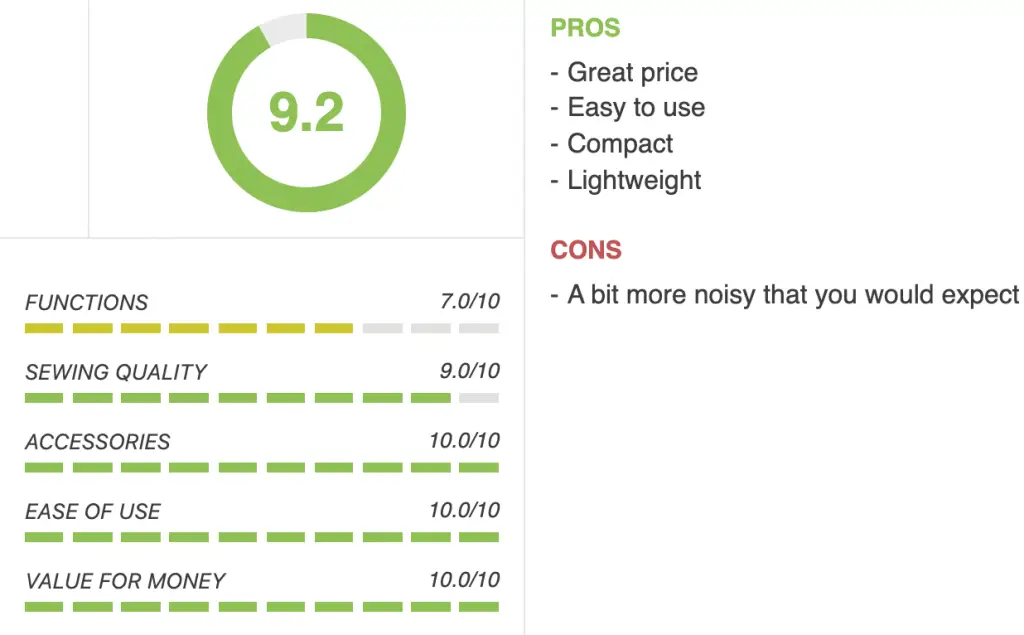 9.2

FUNCTIONS 7.0/10

SEWING QUALITY 9.0/10

ACCESSORIES 10.0/10

EASE OF USE 10.0/10

VALUE FOR MONEY 10.0/10

PROS

- Great price
- Easy to use
- Compact
- Lightweight

CONS

- A bit more noisy that you would expect