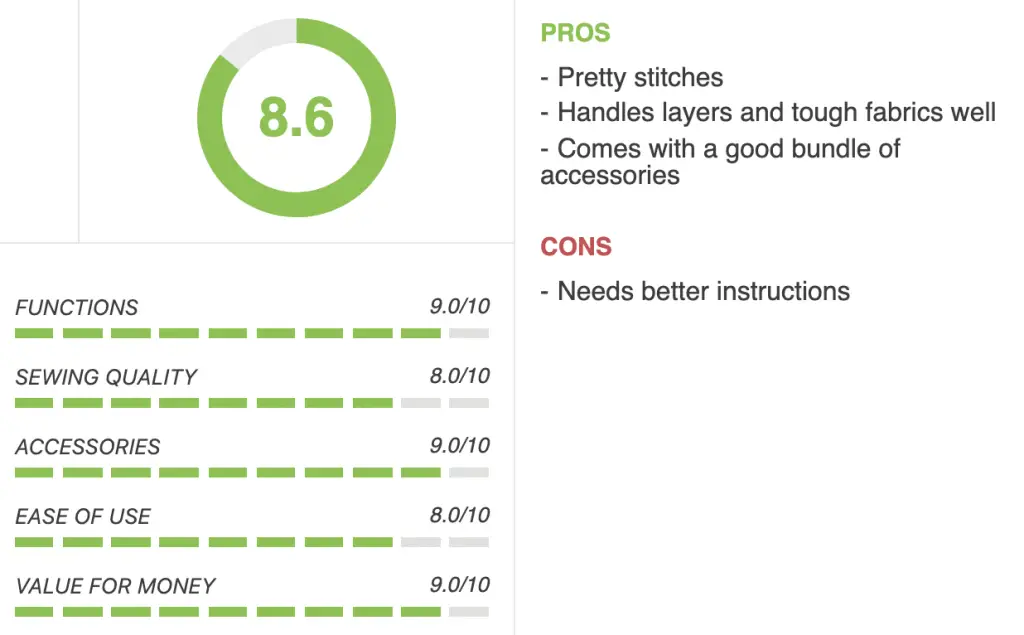 8.6

FUNCTIONS 9.0/10

SEWING QUALITY 8.0/10

ACCESSORIES 9.0/10

EASE OF USE 8.0/10

VALUE FOR MONEY 9.0/10

PROS

- Pretty stitches
- Handles layers and tough fabrics well
- Comes with a good bundle of accessories

CONS

- Needs better instructions