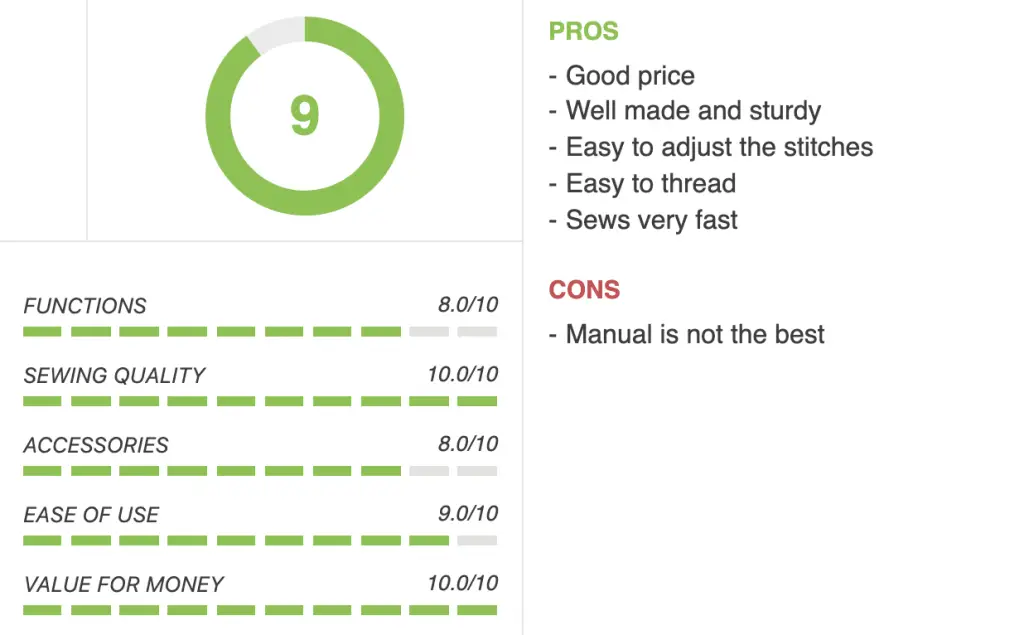 9

FUNCTIONS 8.0/10

SEWING QUALITY 10.0/10

ACCESSORIES 8.0/10

EASE OF USE 9.0/10

VALUE FOR MONEY 10.0/10

PROS

- Good price
- Well made and sturdy
- Easy to adjust the stitches
- Easy to thread
- Sews very fast

CONS

- Manual is not the best