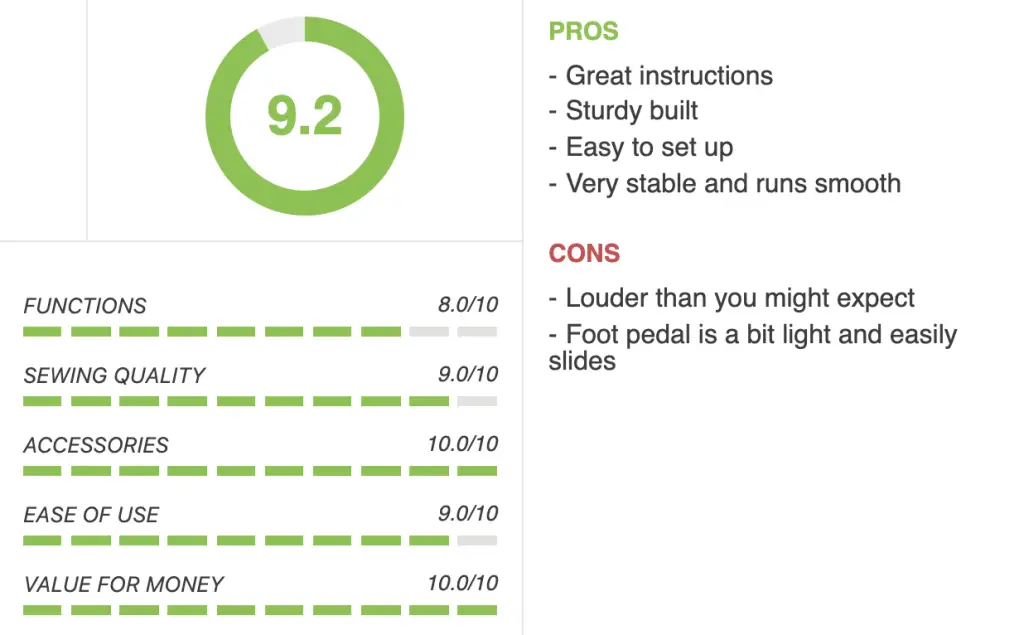 9.2

FUNCTIONS 8.0/10

SEWING QUALITY 9.0/10

ACCESSORIES 10.0/10

EASE OF USE 9.0/10

VALUE FOR MONEY 10.0/10

PROS

- Great instructions
- Sturdy built
- Easy to set up
- Very stable and runs smooth

CONS

- Louder than you might expect
- Foot pedal is a bit light and easily slides